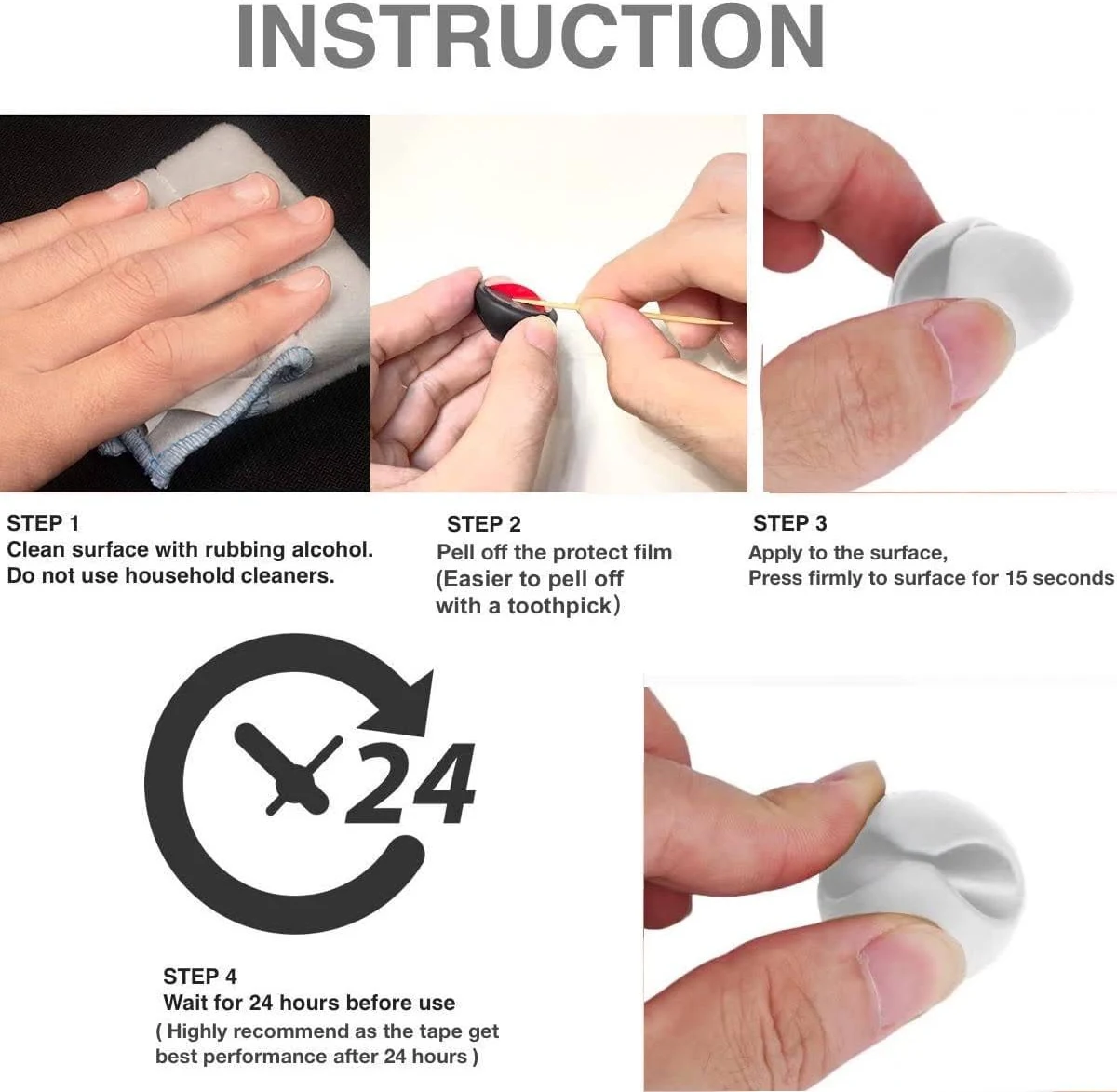 INSTRUCTION

STEP 1
Clean surface with rubbing alcohol.
Do not use household cleaners.

STEP 2
Pell off the protect film
(Easier to pell off
with a toothpick)

STEP 3
Apply to the surface,
Press firmly to surface for 15 seconds

24

STEP 4
Wait for 24 hours before use
( Highly recommend as the tape get best performance after 24 hours )