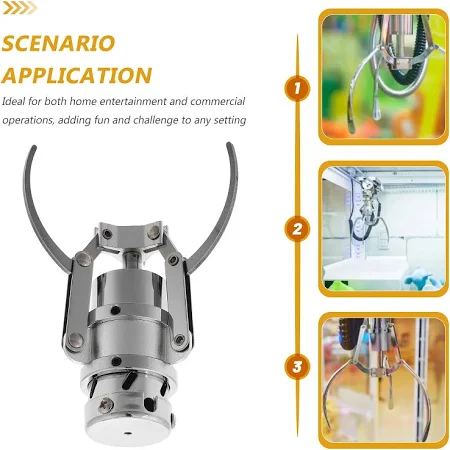 SCENARIO APPLICATION

Ideal for both home entertainment and commercial operations, adding fun and challenge to any setting

1

2

3