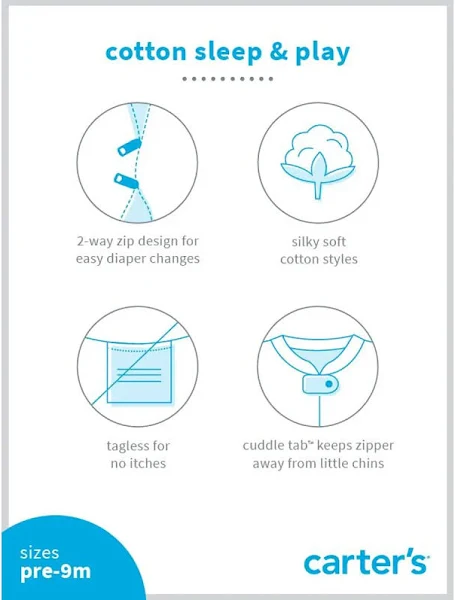 cotton sleep & play

2-way zip design for easy diaper changes

silky soft cotton styles

tagless for no itches

cuddle tab™ keeps zipper away from little chins

sizes
pre-9m

carter's