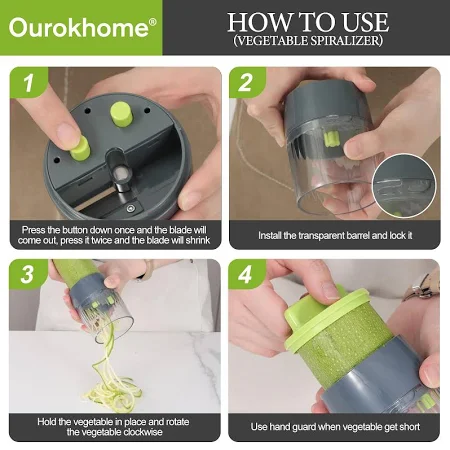 Ourokhome®

HOW TO USE
(VEGETABLE SPIRALIZER)

1
Press the button down once and the blade will come out, press it twice and the blade will shrink

2
Install the transparent barrel and lock it

3
Hold the vegetable in place and rotate the vegetable clockwise

4
Use hand guard when vegetable get short