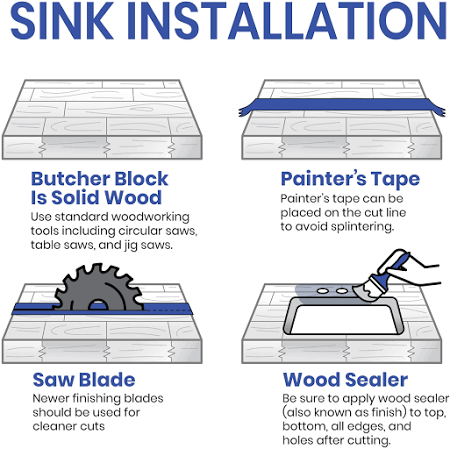 SINK INSTALLATION

Butcher Block Is Solid Wood
Use standard woodworking tools including circular saws, table saws, and jig saws.

Painter's Tape
Painter's tape can be placed on the cut line to avoid splintering.

Saw Blade
Newer finishing blades should be used for cleaner cuts

Wood Sealer
Be sure to apply wood sealer (also known as finish) to top, bottom, all edges, and holes after cutting.