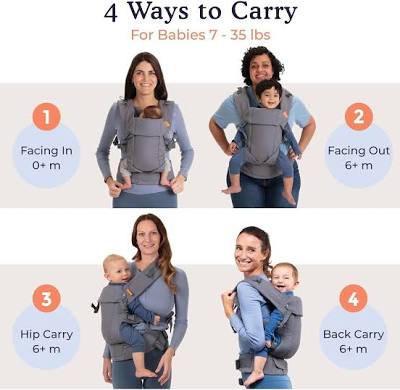 4 Ways to Carry

For Babies 7 - 35 lbs

1
Facing In
0+ m

2
Facing Out
6+ m

3
Hip Carry
6+ m

4
Back Carry
6+ m