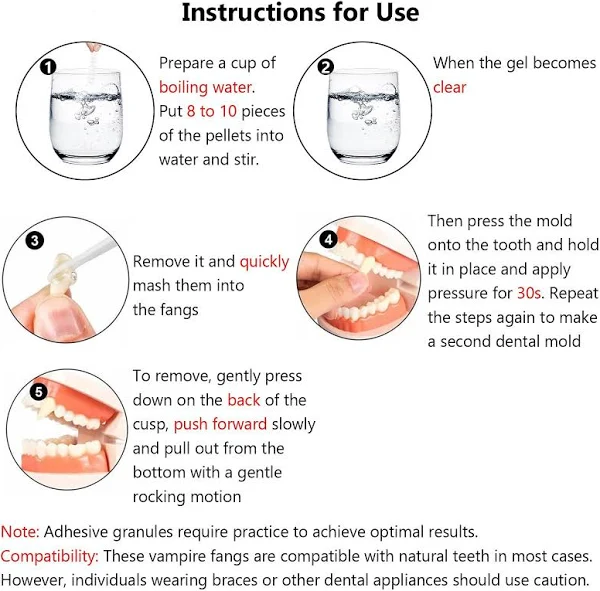 Instructions for Use

1 Prepare a cup of boiling water. Put 8 to 10 pieces of the pellets into water and stir.

2 When the gel becomes clear

3 Remove it and quickly mash them into the fangs

4 Then press the mold onto the tooth and hold it in place and apply pressure for 30s. Repeat the steps again to make a second dental mold

5 To remove, gently press down on the back of the cusp, push forward slowly and pull out from the bottom with a gentle rocking motion

Note: Adhesive granules require practice to achieve optimal results.
Compatibility: These vampire fangs are compatible with natural teeth in most cases. However, individuals wearing braces or other dental appliances should use caution.