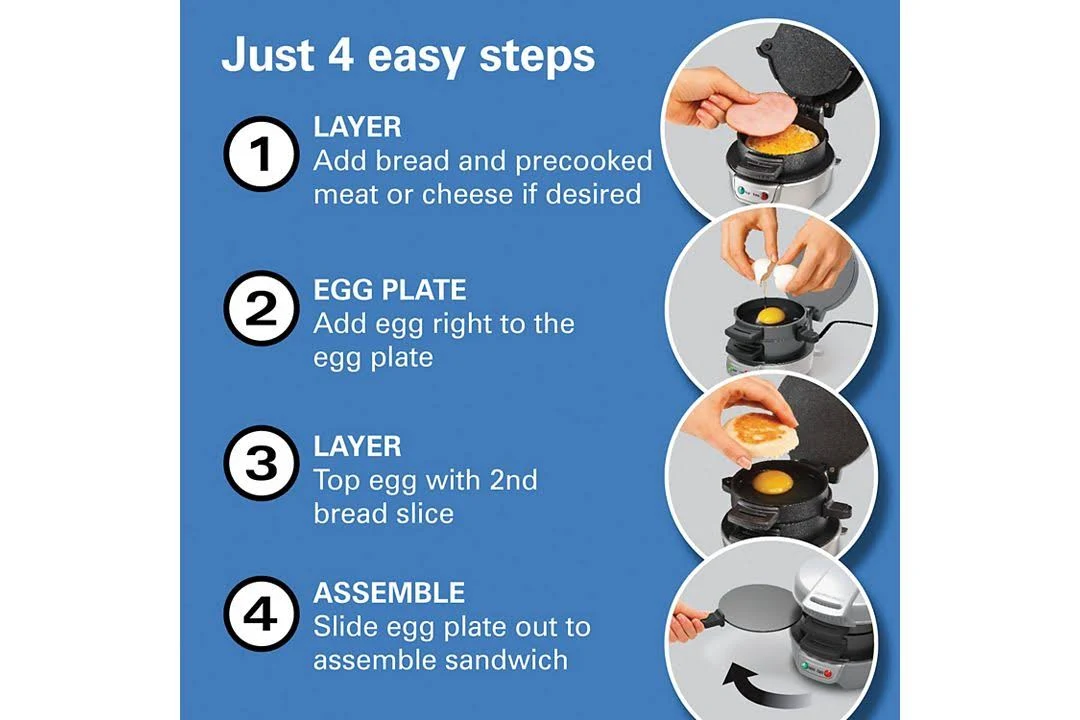 Just 4 easy steps

1 LAYER
Add bread and precooked meat or cheese if desired

2 EGG PLATE
Add egg right to the egg plate

3 LAYER
Top egg with 2nd bread slice

4 ASSEMBLE
Slide egg plate out to assemble sandwich