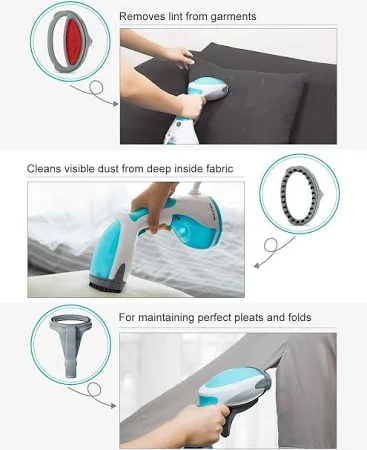 Removes lint from garments

Cleans visible dust from deep inside fabric

For maintaining perfect pleats and folds