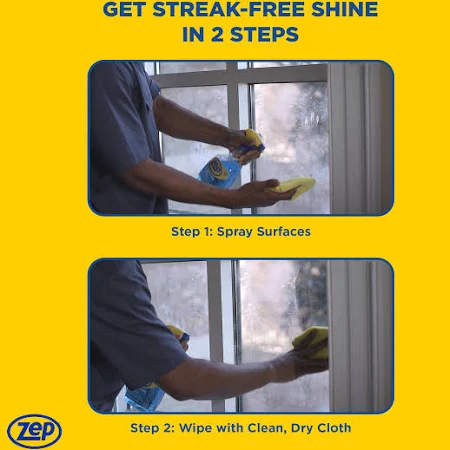 GET STREAK-FREE SHINE IN 2 STEPS

Step 1: Spray Surfaces

Step 2: Wipe with Clean, Dry Cloth

Zep