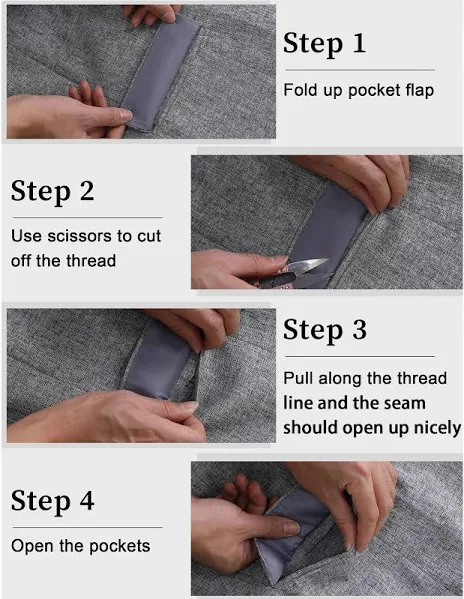 Step 1

Fold up pocket flap

Step 2

Use scissors to cut off the thread

Step 3

Pull along the thread line and the seam should open up nicely

Step 4

Open the pockets