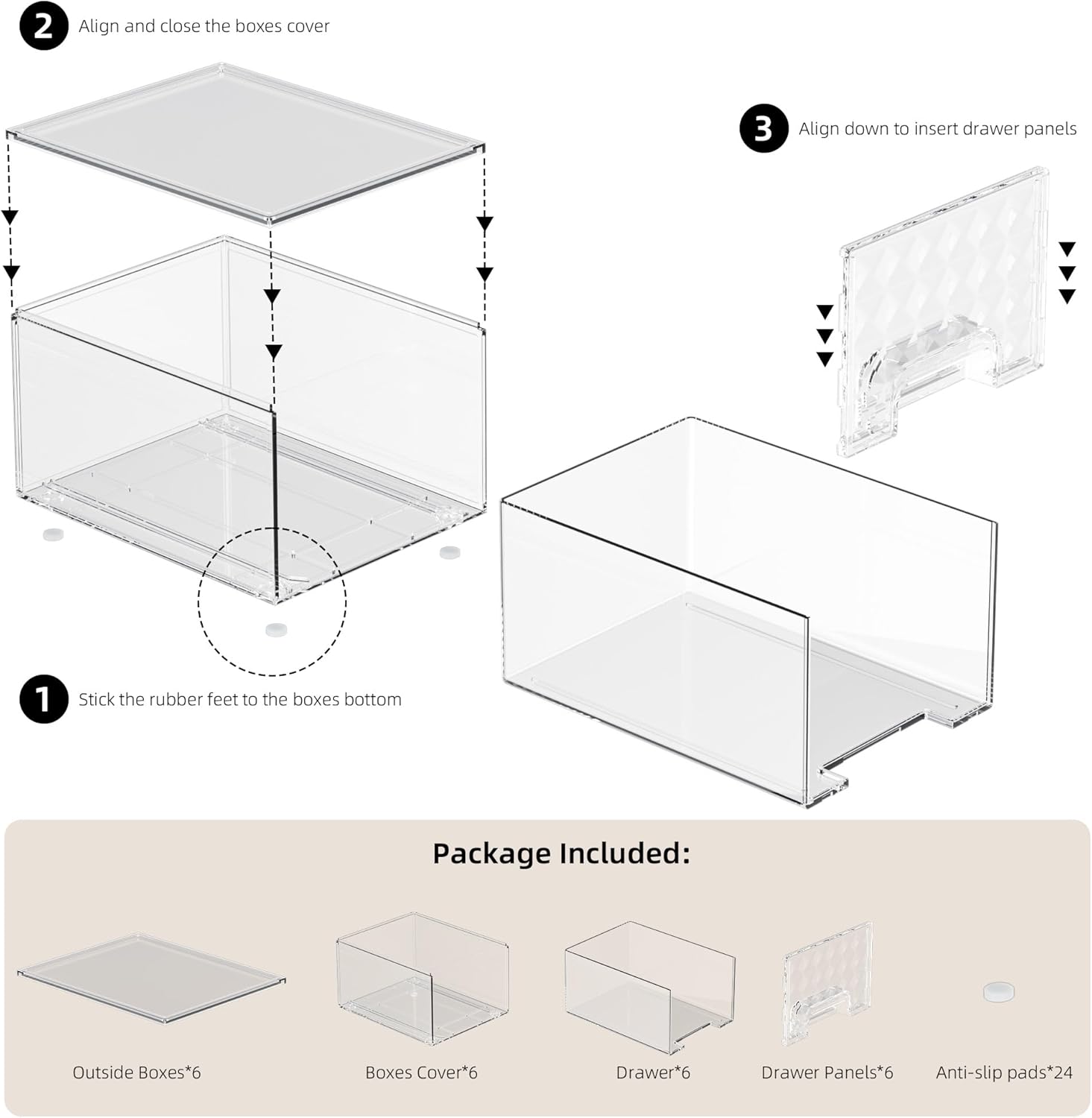 2 Align and close the boxes cover

3 Align down to insert drawer panels

1 Stick the rubber feet to the boxes bottom

Package Included:

Outside Boxes*6

Boxes Cover*6

Drawer*6

Drawer Panels*6

Anti-slip pads*24