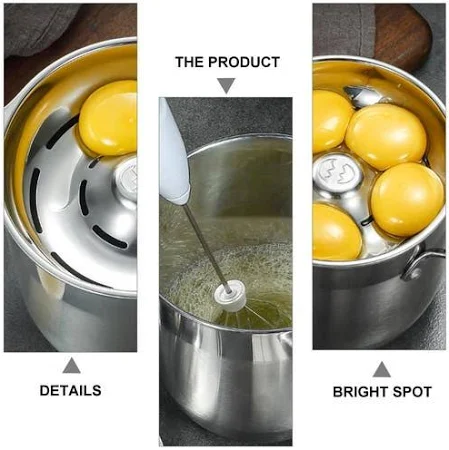 THE PRODUCT

DETAILS

BRIGHT SPOT