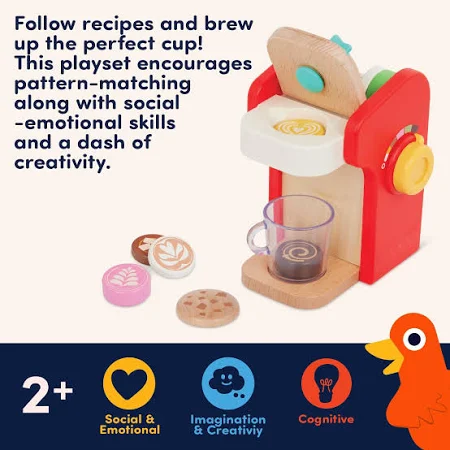 Follow recipes and brew up the perfect cup! This playset encourages pattern-matching along with social -emotional skills and a dash of creativity.

2+

Social & Emotional

Imagination & Creativiy

Cognitive