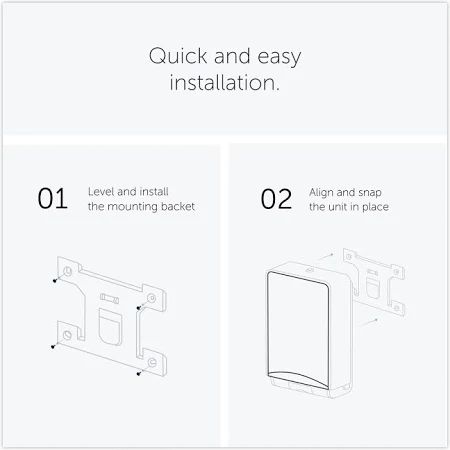 Quick and easy installation.

01 Level and install the mounting backet

02 Align and snap the unit in place