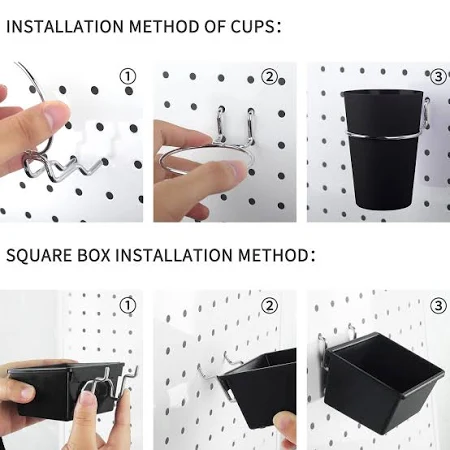 INSTALLATION METHOD OF CUPS:

①

②

③

SQUARE BOX INSTALLATION METHOD:

①

②

③