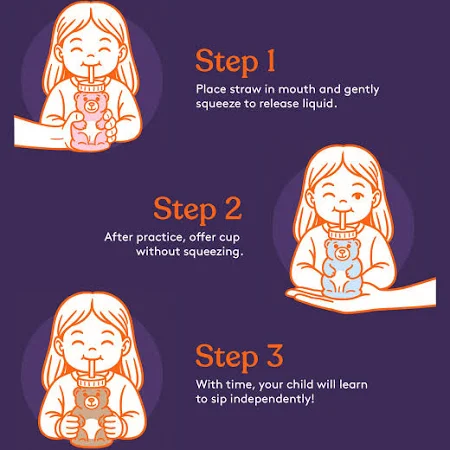 Step 1
Place straw in mouth and gently squeeze to release liquid.

Step 2
After practice, offer cup without squeezing.

Step 3
With time, your child will learn to sip independently!