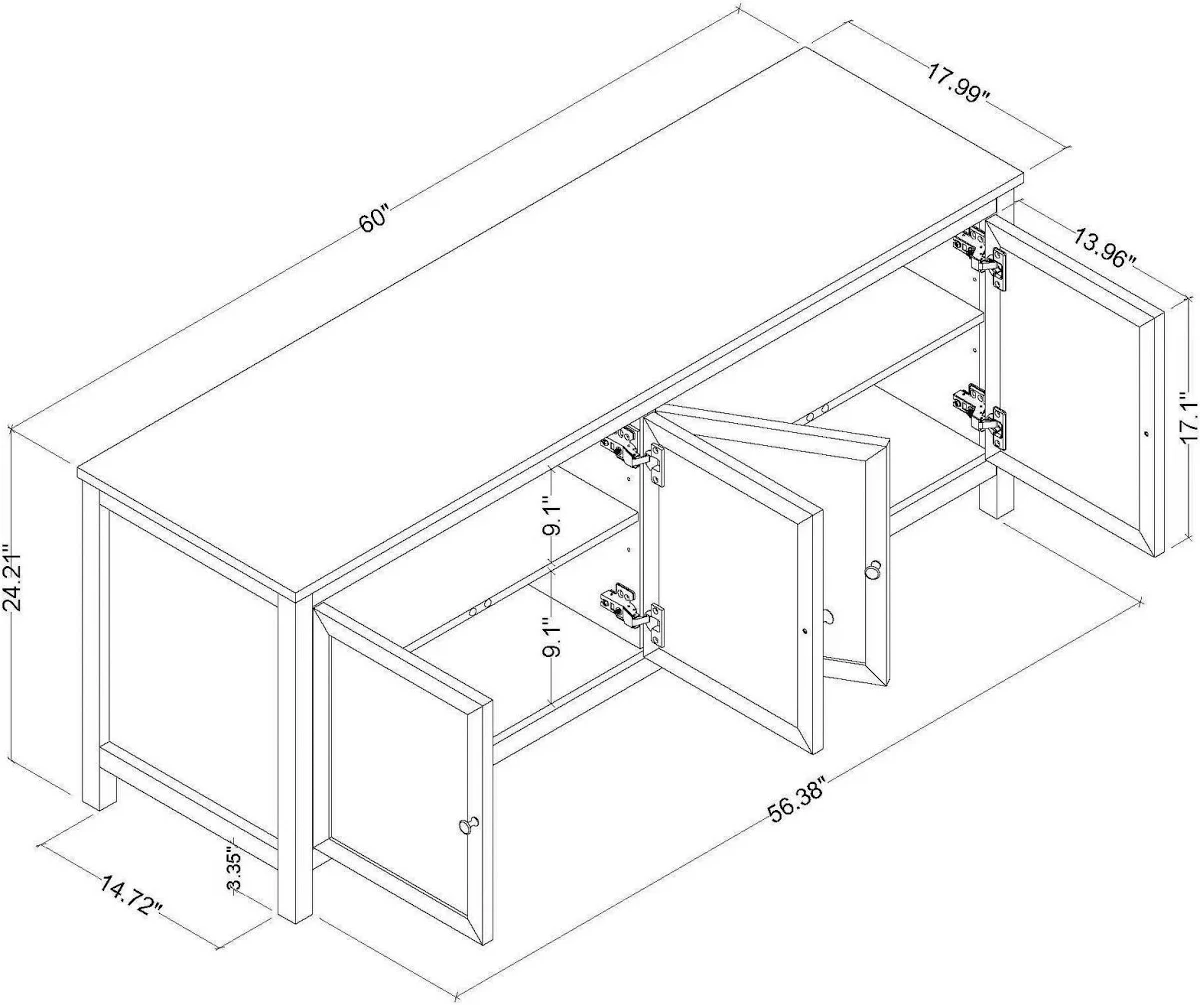 60"
17.99"
13.96"
17.1"
24.21"
9.1"
9.1"
56.38"
3.35"
14.72"