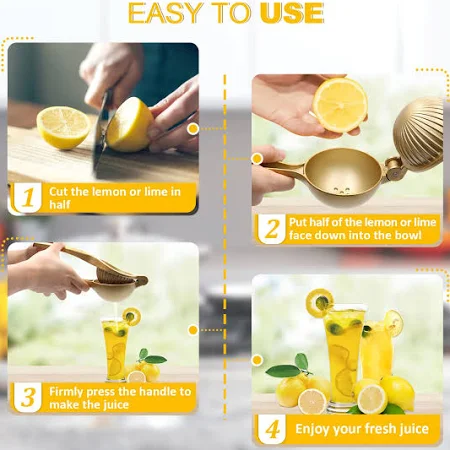 EASY TO USE

1 Cut the lemon or lime in half

2 Put half of the lemon or lime face down into the bowl

3 Firmly press the handle to make the juice

4 Enjoy your fresh juice