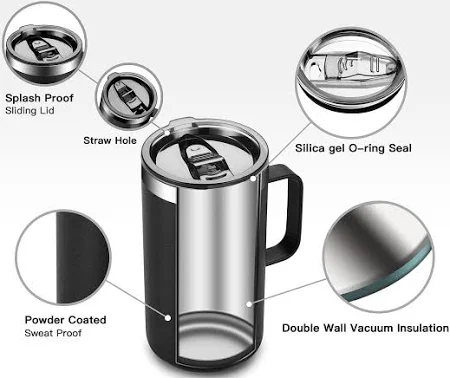 Splash Proof
Sliding Lid

Straw Hole

Silica gel O-ring Seal

Powder Coated
Sweat Proof

Double Wall Vacuum Insulation