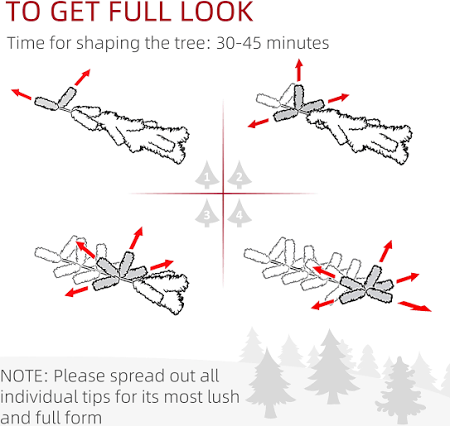 TO GET FULL LOOK

Time for shaping the tree: 30-45 minutes

1 2
3 4

NOTE: Please spread out all individual tips for its most lush and full form