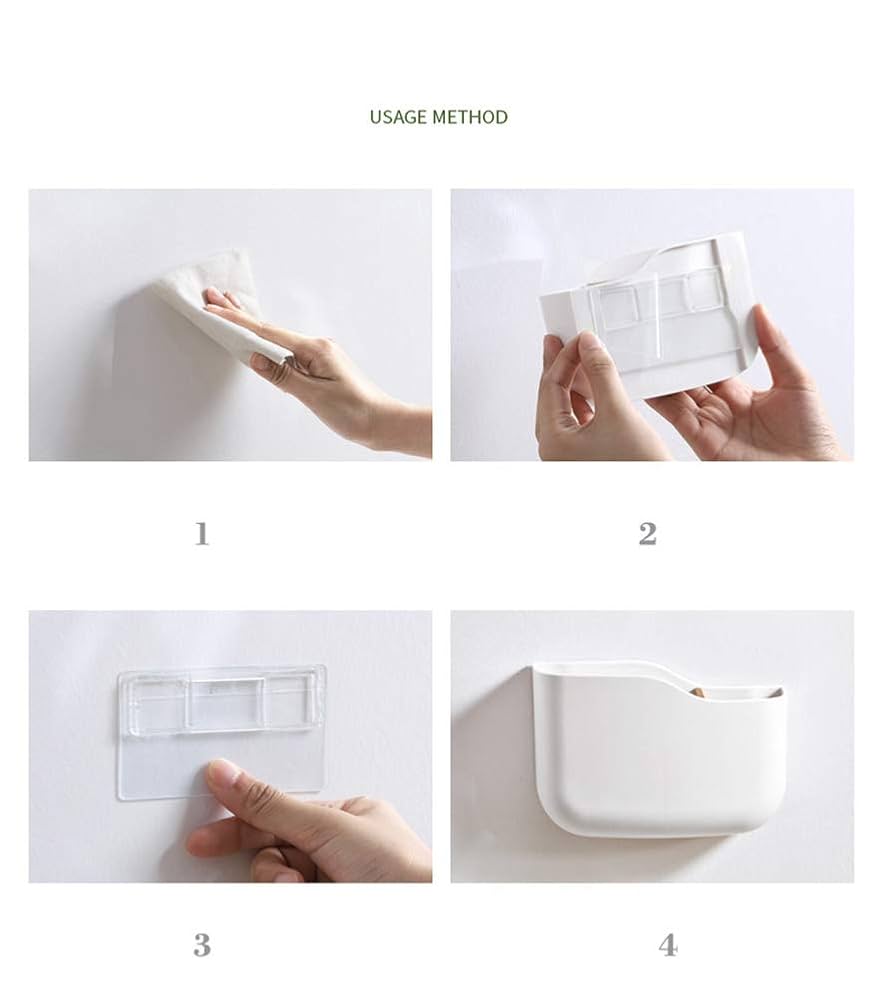 USAGE METHOD

1

2

3

4