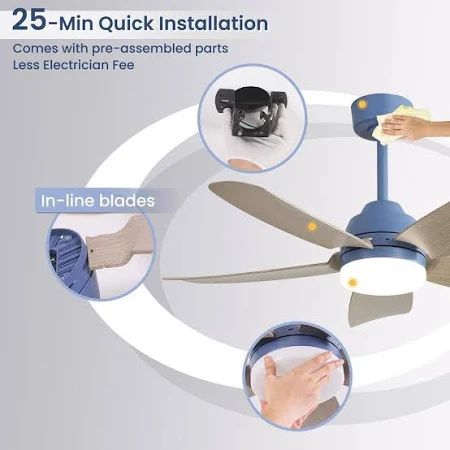 25-Min Quick Installation
Comes with pre-assembled parts
Less Electrician Fee

In-line blades