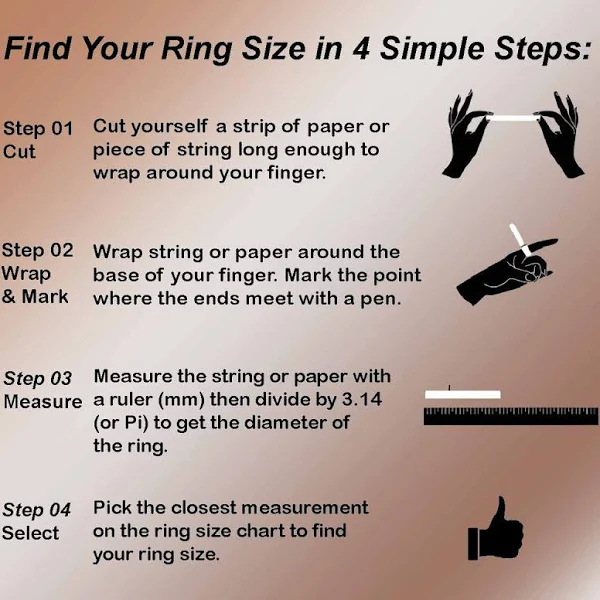 Find Your Ring Size in 4 Simple Steps:

Step 01
Cut

Cut yourself a strip of paper or piece of string long enough to wrap around your finger.

Step 02
Wrap
& Mark

Wrap string or paper around the base of your finger. Mark the point where the ends meet with a pen.

Step 03
Measure

Measure the string or paper with a ruler (mm) then divide by 3.14 (or Pi) to get the diameter of the ring.

Step 04
Select

Pick the closest measurement on the ring size chart to find your ring size.