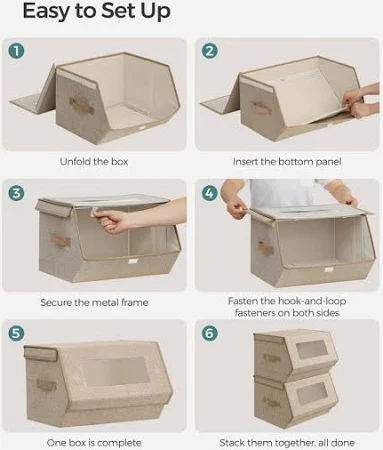 Easy to Set Up

1

Unfold the box

2

Insert the bottom panel

3

Secure the metal frame

4

Fasten the hook-and-loop fasteners on both sides

5

One box is complete

6

Stack them together, all done