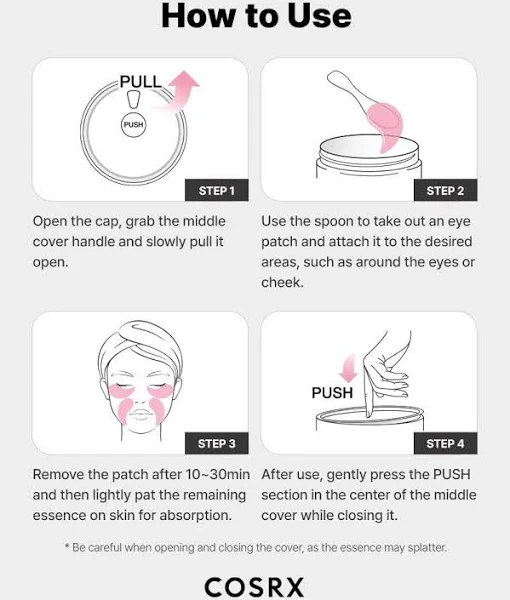 How to Use

PULL

PUSH

STEP 1

Open the cap, grab the middle cover handle and slowly pull it open.

STEP 2

Use the spoon to take out an eye patch and attach it to the desired areas, such as around the eyes or cheek.

STEP 3

Remove the patch after 10~30min and then lightly pat the remaining essence on skin for absorption.

PUSH

STEP 4

After use, gently press the PUSH section in the center of the middle cover while closing it.

* Be careful when opening and closing the cover, as the essence may splatter.

COSRX