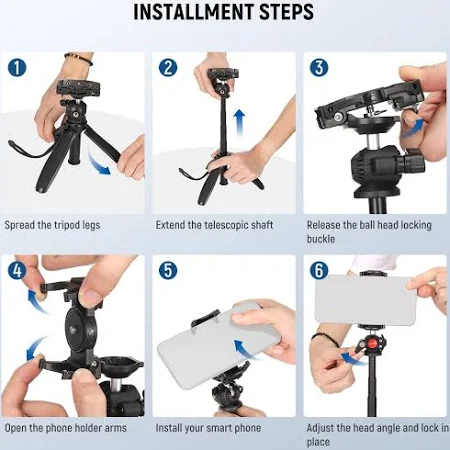 INSTALLMENT STEPS

1

Spread the tripod legs

2

Extend the telescopic shaft

3

Release the ball head locking buckle

4

Open the phone holder arms

5

Install your smart phone

6

Adjust the head angle and lock in place