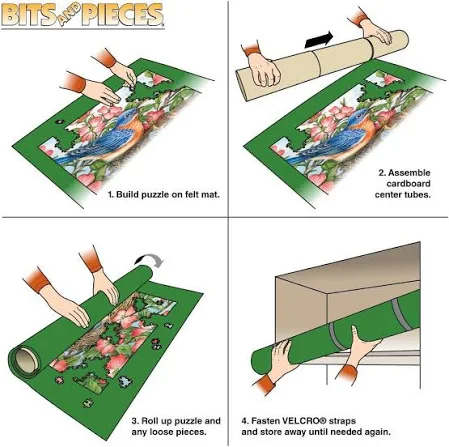 BITS AND PIECES

1. Build puzzle on felt mat.

2. Assemble cardboard center tubes.

3. Roll up puzzle and any loose pieces.

4. Fasten VELCRO® straps and store away until needed again.