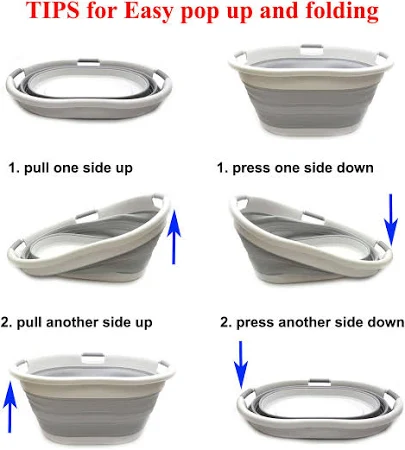 TIPS for Easy pop up and folding

1. pull one side up

2. pull another side up

1. press one side down

2. press another side down