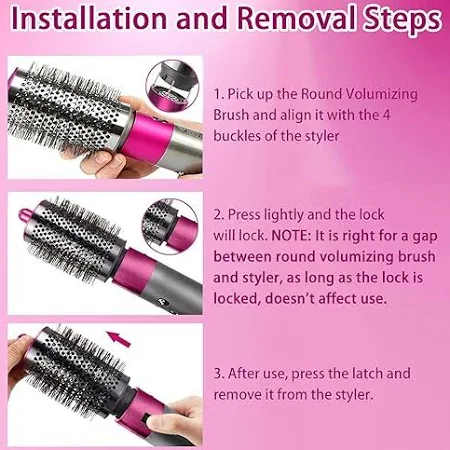 Installation and Removal Steps

1. Pick up the Round Volumizing Brush and align it with the 4 buckles of the styler

2. Press lightly and the lock will lock. NOTE: It is right for a gap between round volumizing brush and styler, as long as the lock is locked, doesn't affect use.

3. After use, press the latch and remove it from the styler.