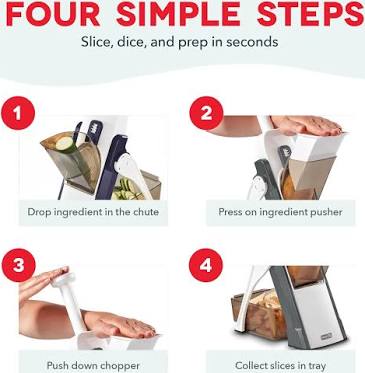 FOUR SIMPLE STEPS

Slice, dice, and prep in seconds

1

Drop ingredient in the chute

2

Press on ingredient pusher

3

Push down chopper

4

Collect slices in tray