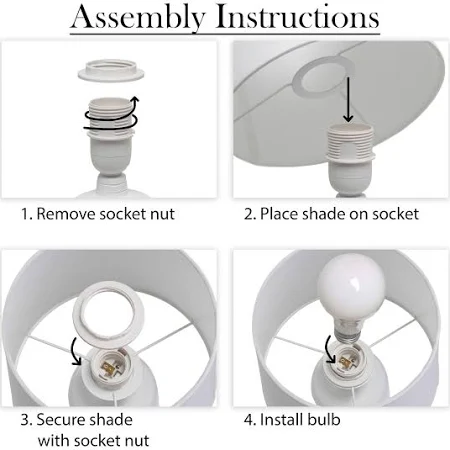 Assembly Instructions

1. Remove socket nut

2. Place shade on socket

3. Secure shade with socket nut

4. Install bulb