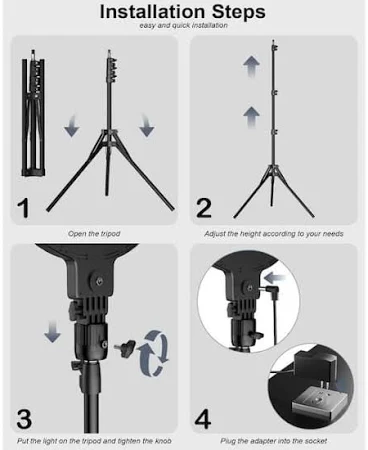 Installation Steps

easy and quick installation

1

Open the tripod

2

Adjust the height according to your needs

3

Put the light on the tripod and tighten the knob

4

Plug the adapter into the socket