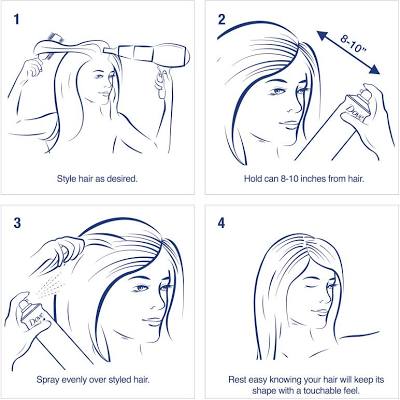 1

Style hair as desired.

2

8-10"

Dove

Hold can 8-10 inches from hair.

3

Dove

Spray evenly over styled hair.

4

Rest easy knowing your hair will keep its shape with a touchable feel.