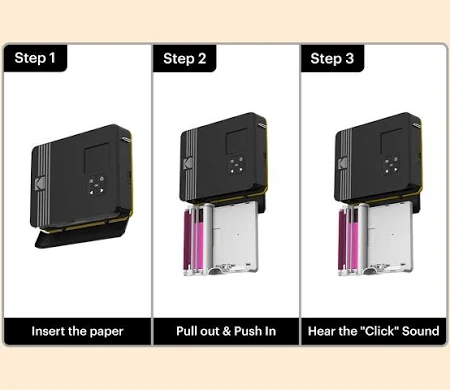 Step 1

Insert the paper

Step 2

Pull out & Push In

Step 3

Hear the "Click" Sound