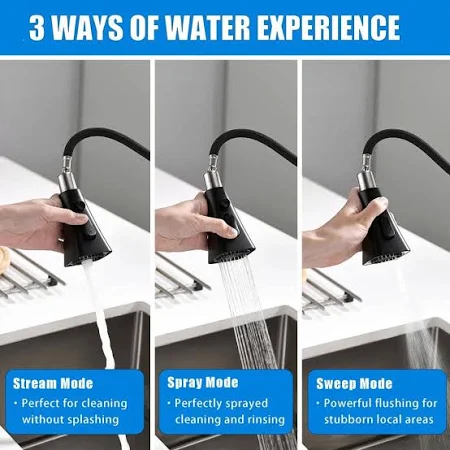 3 WAYS OF WATER EXPERIENCE

Stream Mode
• Perfect for cleaning without splashing

Spray Mode
• Perfectly sprayed cleaning and rinsing

Sweep Mode
• Powerful flushing for stubborn local areas