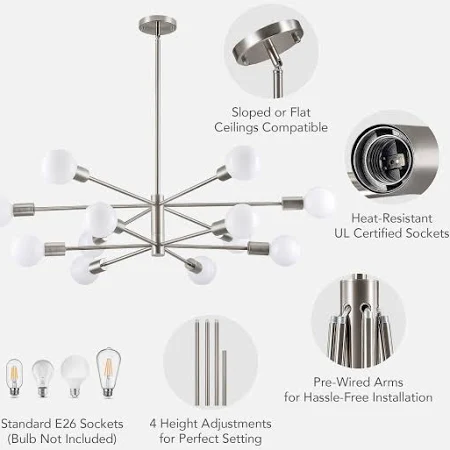 Sloped or Flat
Ceilings Compatible

Heat-Resistant
UL Certified Sockets

Pre-Wired Arms
for Hassle-Free Installation

Standard E26 Sockets
(Bulb Not Included)

4 Height Adjustments
for Perfect Setting