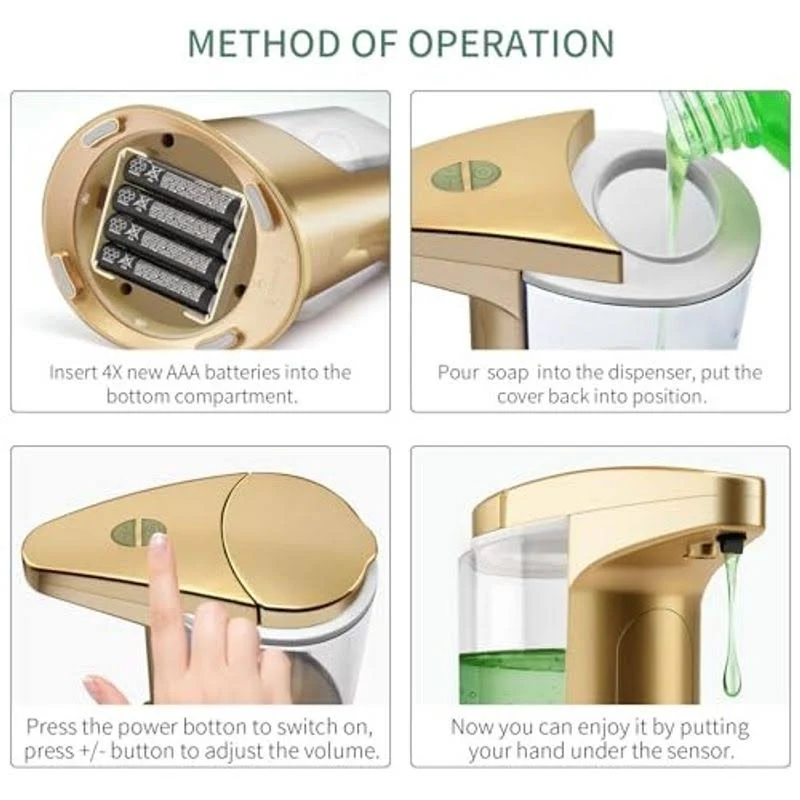 METHOD OF OPERATION

Insert 4X new AAA batteries into the bottom compartment.

Pour soap into the dispenser, put the cover back into position.

Press the power botton to switch on, press +/- button to adjust the volume.

Now you can enjoy it by putting your hand under the sensor.