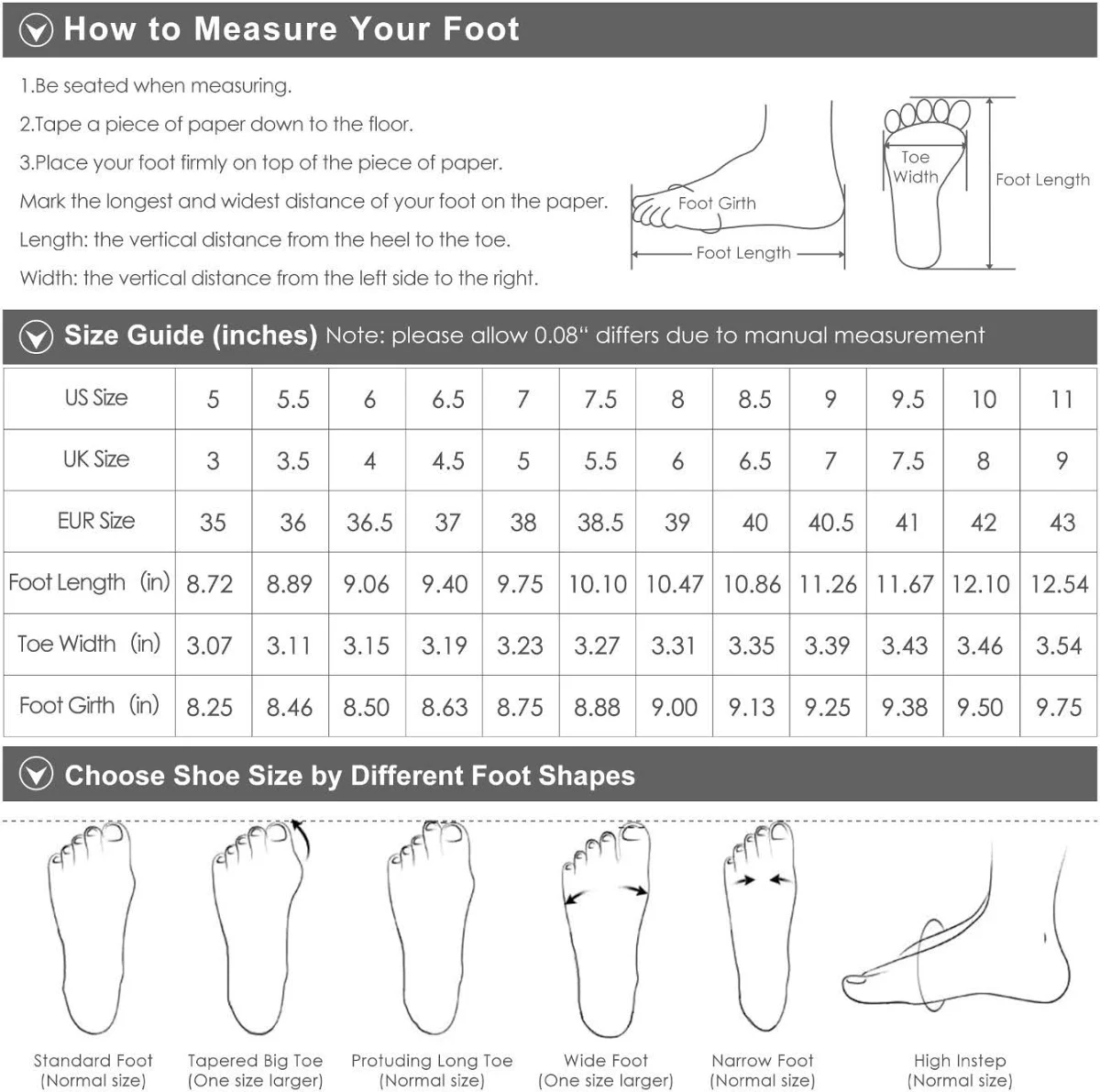 How to Measure Your Foot

1.Be seated when measuring.

2.Tape a piece of paper down to the floor.

3.Place your foot firmly on top of the piece of paper.

Mark the longest and widest distance of your foot on the paper.

Length: the vertical distance from the heel to the toe.

Width: the vertical distance from the left side to the right.

Foot Girth

Foot Length

Toe Width

Foot Length

Size Guide (inches) Note: please allow 0.08" differs due to manual measurement

| US Size | 5 | 5.5 | 6 | 6.5 | 7 | 7.5 | 8 | 8.5 | 9 | 9.5 | 10 | 11 |
|---|---|---|---|---|---|---|---|---|---|---|---|---|
| UK Size | 3 | 3.5 | 4 | 4.5 | 5 | 5.5 | 6 | 6.5 | 7 | 7.5 | 8 | 9 |
| EUR Size | 35 | 36 | 36.5 | 37 | 38 | 38.5 | 39 | 40 | 40.5 | 41 | 42 | 43 |
| Foot Length (in) | 8.72 | 8.89 | 9.06 | 9.40 | 9.75 | 10.10 | 10.47 | 10.86 | 11.26 | 11.67 | 12.10 | 12.54 |
| Toe Width (in) | 3.07 | 3.11 | 3.15 | 3.19 | 3.23 | 3.27 | 3.31 | 3.35 | 3.39 | 3.43 | 3.46 | 3.54 |
| Foot Girth (in) | 8.25 | 8.46 | 8.50 | 8.63 | 8.75 | 8.88 | 9.00 | 9.13 | 9.25 | 9.38 | 9.50 | 9.75 |

Choose Shoe Size by Different Foot Shapes

Standard Foot (Normal size)

Tapered Big Toe (One size larger)

Protuding Long Toe (Normal size)

Wide Foot (One size larger)

Narrow Foot (Normal size)

High Instep (Normal size)