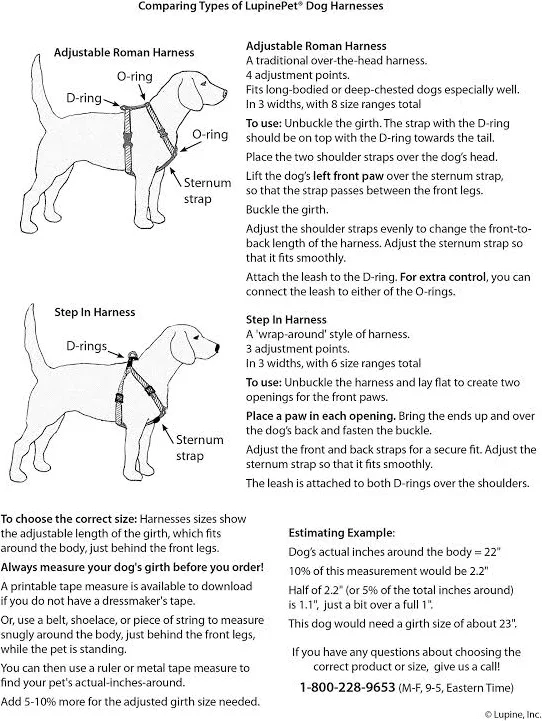 Comparing Types of LupinePet® Dog Harnesses

Adjustable Roman Harness

O-ring

D-ring

O-ring

Sternum strap

Adjustable Roman Harness
A traditional over-the-head harness.
4 adjustment points.
Fits long-bodied or deep-chested dogs especially well.
In 3 widths, with 8 size ranges total

To use: Unbuckle the girth. The strap with the D-ring should be on top with the D-ring towards the tail.

Place the two shoulder straps over the dog's head.

Lift the dog's left front paw over the sternum strap, so that the strap passes between the front legs.

Buckle the girth.

Adjust the shoulder straps evenly to change the front-to-back length of the harness. Adjust the sternum strap so that it fits smoothly.

Attach the leash to the D-ring. For extra control, you can connect the leash to either of the O-rings.

Step In Harness

D-rings

Sternum strap

Step In Harness
A 'wrap-around' style of harness.
3 adjustment points.
In 3 widths, with 6 size ranges total

To use: Unbuckle the harness and lay flat to create two openings for the front paws.

Place a paw in each opening. Bring the ends up and over the dog's back and fasten the buckle.

Adjust the front and back straps for a secure fit. Adjust the sternum strap so that it fits smoothly.

The leash is attached to both D-rings over the shoulders.

To choose the correct size: Harnesses sizes show the adjustable length of the girth, which fits around the body, just behind the front legs.

Always measure your dog's girth before you order!

A printable tape measure is available to download if you do not have a dressmaker's tape.

Or, use a belt, shoelace, or piece of string to measure snugly around the body, just behind the front legs, while the pet is standing.

You can then use a ruler or metal tape measure to find your pet's actual-inches-around.

Add 5-10% more for the adjusted girth size needed.

Estimating Example:

Dog's actual inches around the body = 22"

10% of this measurement would be 2.2"

Half of 2.2" (or 5% of the total inches around) is 1.1", just a bit over a full 1".

This dog would need a girth size of about 23".

If you have any questions about choosing the correct product or size, give us a call!

1-800-228-9653 (M-F, 9-5, Eastern Time)

© Lupine, Inc.