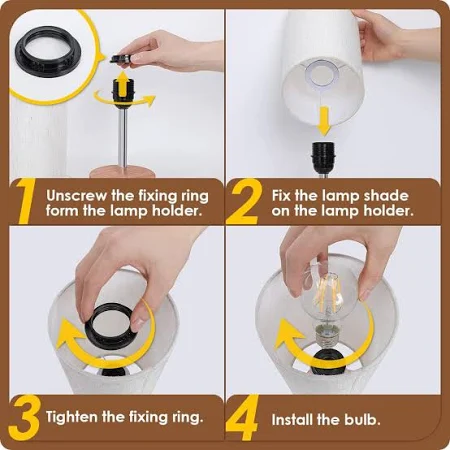 1 Unscrew the fixing ring form the lamp holder.

2 Fix the lamp shade on the lamp holder.

3 Tighten the fixing ring.

4 Install the bulb.