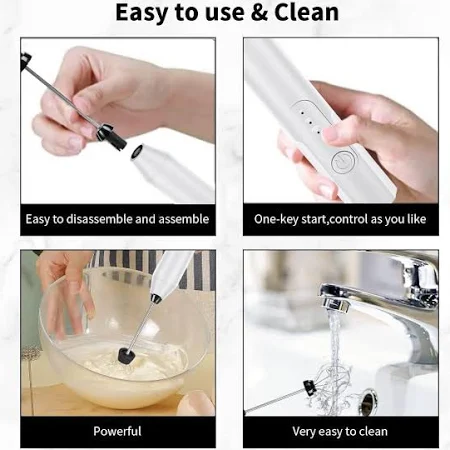 Easy to use & Clean

Easy to disassemble and assemble

One-key start,control as you like

Powerful

Very easy to clean