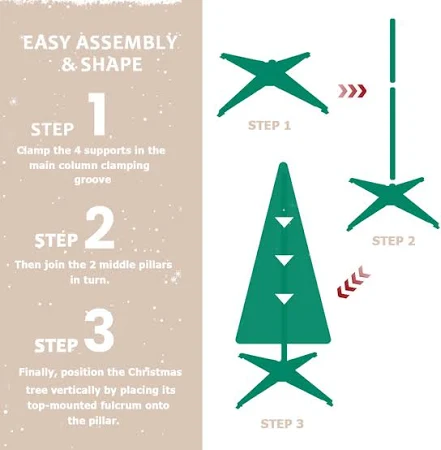 EASY ASSEMBLY & SHAPE

STEP 1
Clamp the 4 supports in the main column clamping groove

STEP 2
Then join the 2 middle pillars in turn.

STEP 3
Finally, position the Christmas tree vertically by placing its top-mounted fulcrum onto the pillar.

STEP 1

STEP 2

STEP 3