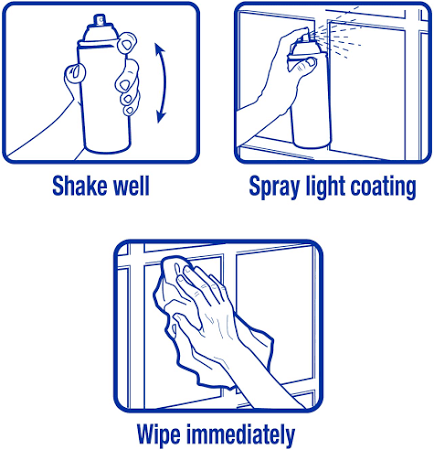 Shake well

Spray light coating

Wipe immediately