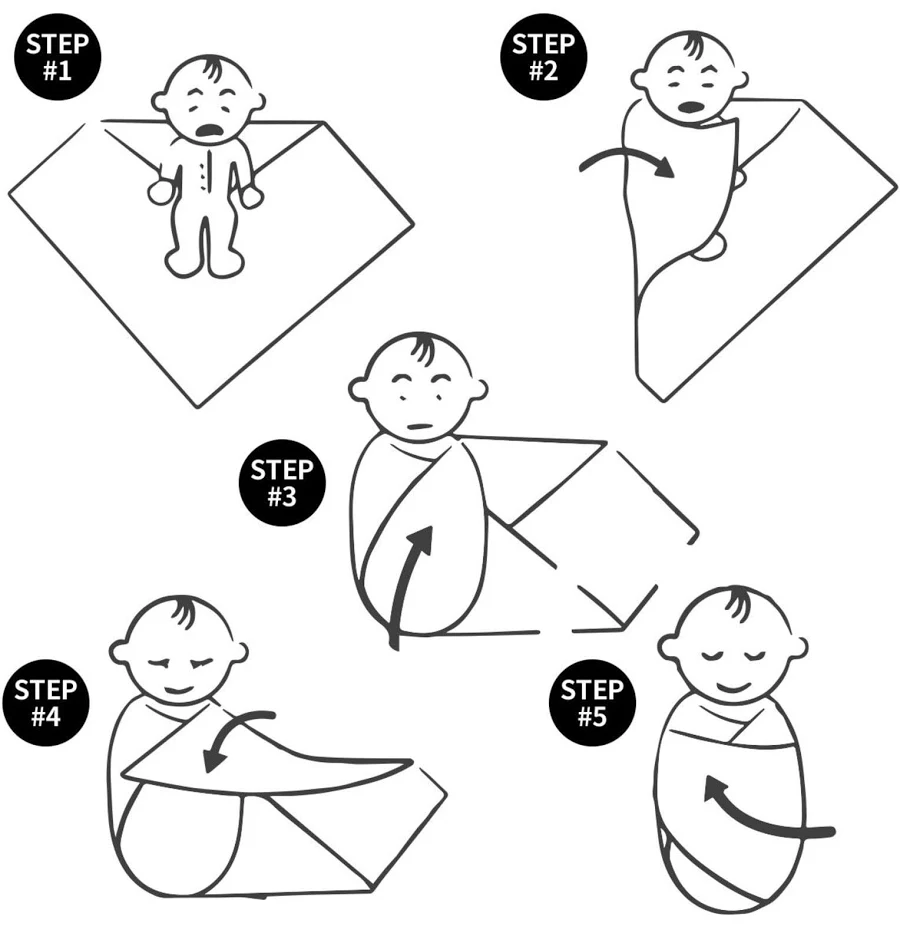 STEP #1

STEP #2

STEP #3

STEP #4

STEP #5