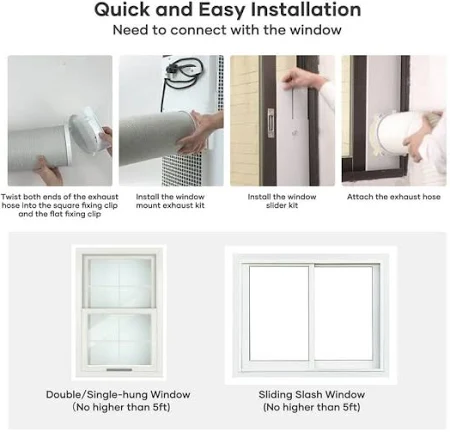 Quick and Easy Installation
Need to connect with the window

Twist both ends of the exhaust hose into the square fixing clip and the flat fixing clip

Install the window mount exhaust kit

Install the window slider kit

Attach the exhaust hose

Double/Single-hung Window
(No higher than 5ft)

Sliding Slash Window
(No higher than 5ft)