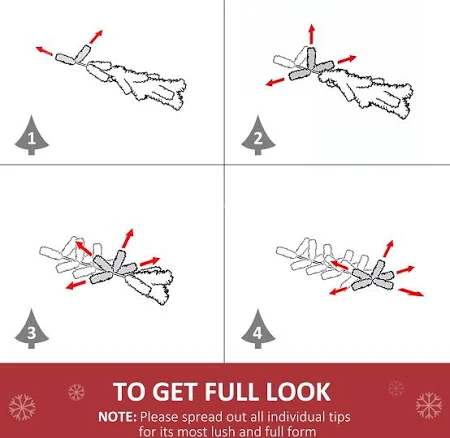 1

2

3

4

TO GET FULL LOOK

NOTE: Please spread out all individual tips for its most lush and full form