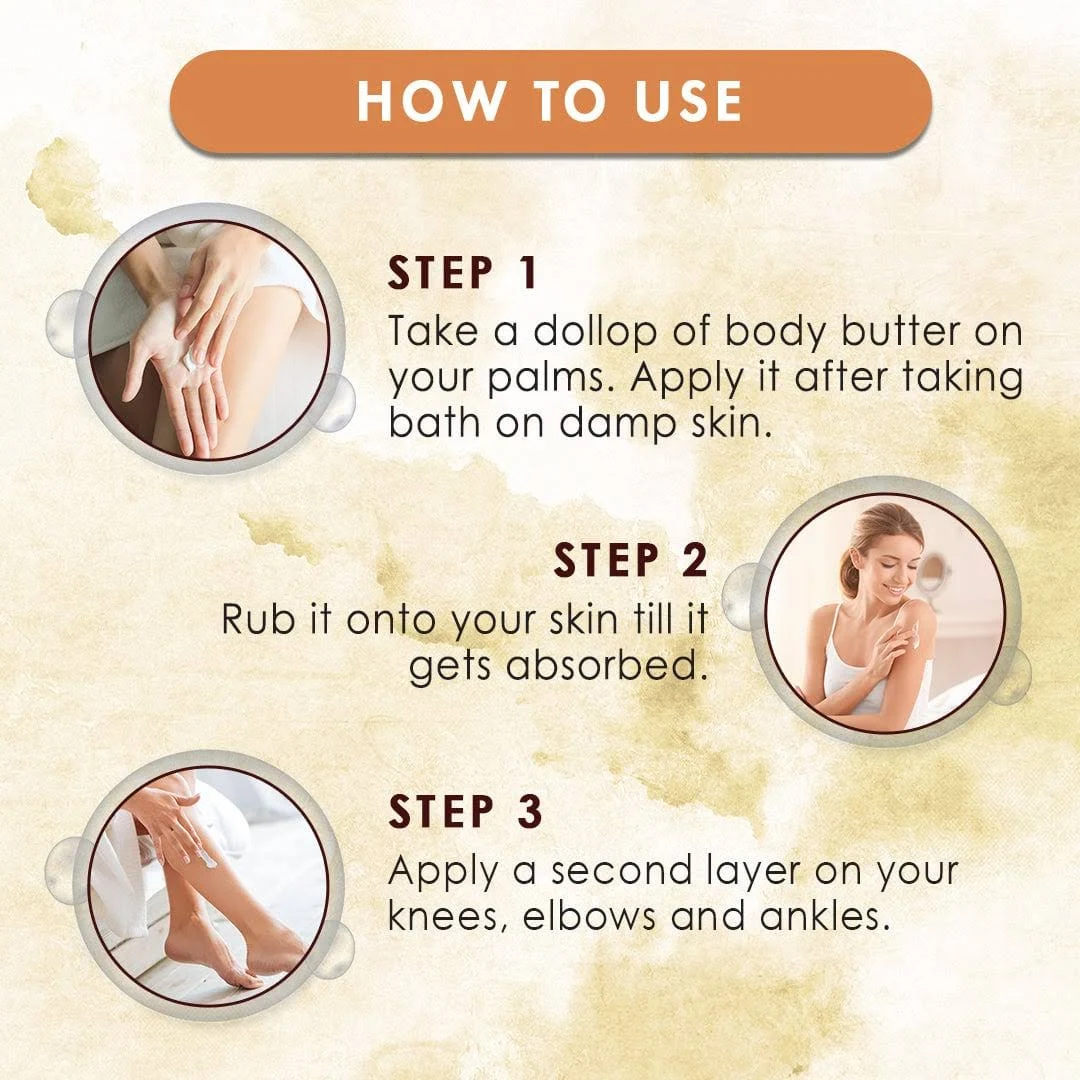 HOW TO USE

STEP 1
Take a dollop of body butter on your palms. Apply it after taking bath on damp skin.

STEP 2
Rub it onto your skin till it gets absorbed.

STEP 3
Apply a second layer on your knees, elbows and ankles.