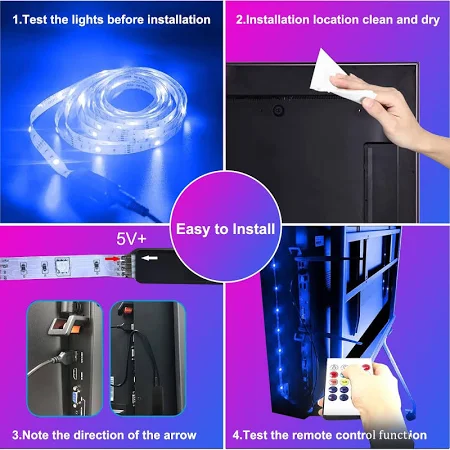 1.Test the lights before installation

2.Installation location clean and dry

Easy to Install

5V+

3.Note the direction of the arrow

4.Test the remote control function