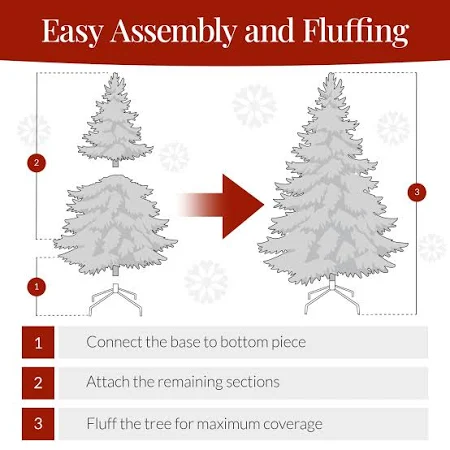 Easy Assembly and Fluffing

2

1

3

1 Connect the base to bottom piece

2 Attach the remaining sections

3 Fluff the tree for maximum coverage